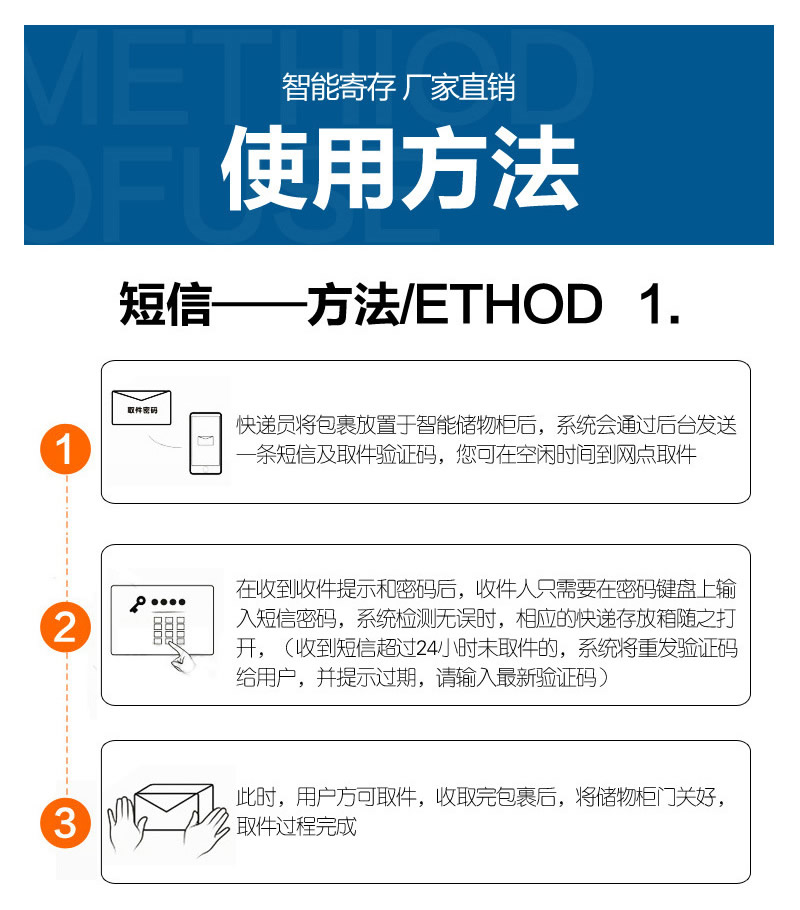 METHOD
OFUSE

智能寄存 厂家直销

使用方法

短信——方法/ETHOD 1.

1

取件密码

快递员将包裹放置于智能储物柜后，系统会通过后台发送一条短信及取件验证码，您可在空闲时间到网点取件

2

在收到收件提示和密码后，收件人只需要在密码键盘上输入短信密码，系统检测无误时，相应的快递存放箱随之打开，（收到短信超过24小时未取件的，系统将重发验证码给用户，并提示过期，请输入最新验证码）

3

此时，用户方可取件，收取完包裹后，将储物柜门关好，取件过程完成